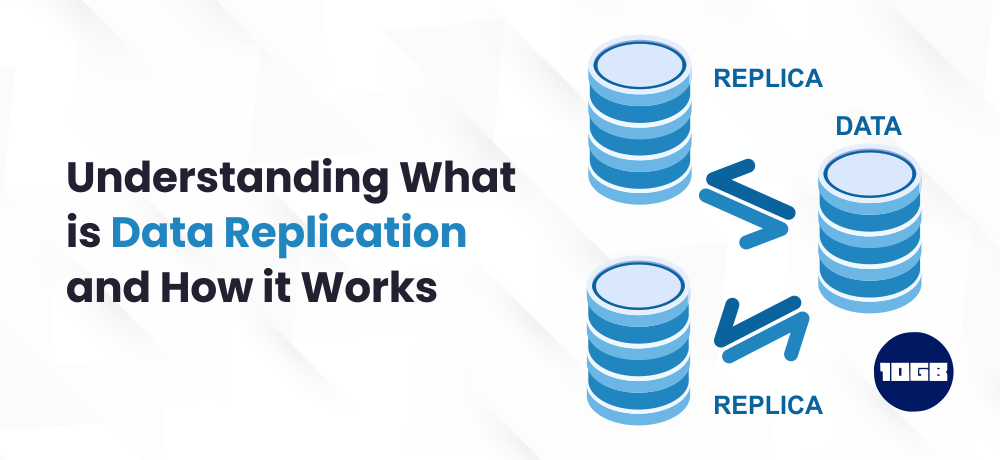 Understanding What is Data Replication and How it Works

REPLICA

DATA

REPLICA

10GB